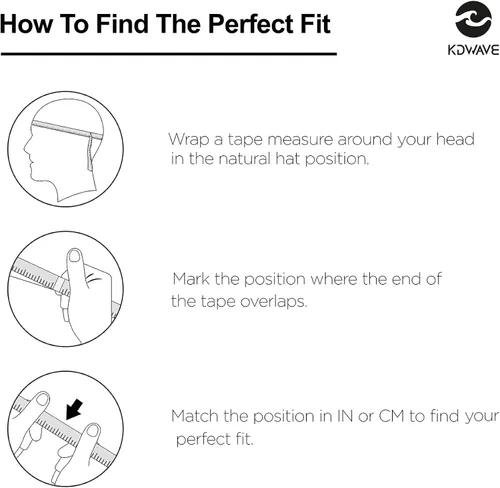 How To Find The Perfect Fit

KDWAVE

Wrap a tape measure around your head in the natural hat position.

Mark the position where the end of the tape overlaps.

Match the position in IN or CM to find your perfect fit.