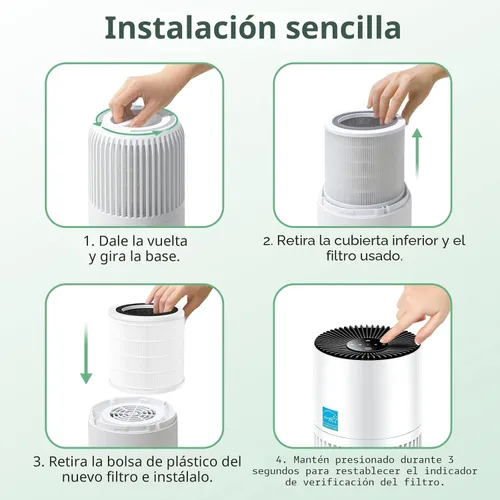 Instalación sencilla

1. Dale la vuelta y gira la base.

2. Retira la cubierta inferior y el filtro usado.

3. Retira la bolsa de plástico del nuevo filtro e instálalo.

4. Mantén presionado durante 3 segundos para restablecer el indicador de verificación del filtro.