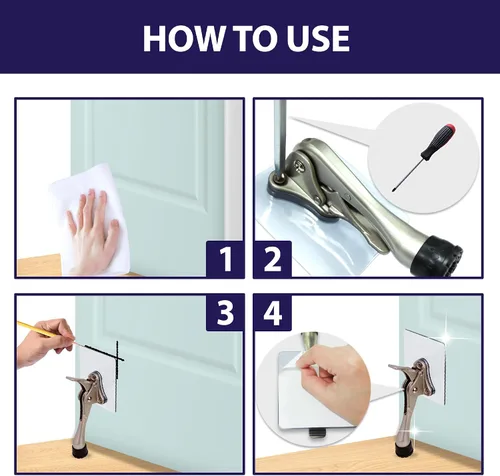 HOW TO USE

1

2

3

4