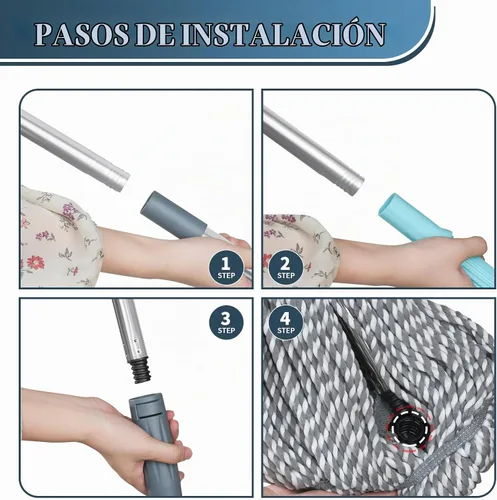 PASOS DE INSTALACIÓN

1
STEP

2
STEP

3
STEP

4
STEP