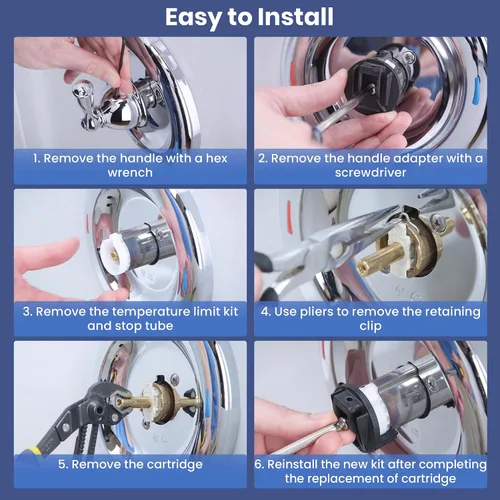 Easy to Install

1. Remove the handle with a hex wrench

2. Remove the handle adapter with a screwdriver

3. Remove the temperature limit kit and stop tube

4. Use pliers to remove the retaining clip

5. Remove the cartridge

6. Reinstall the new kit after completing the replacement of cartridge