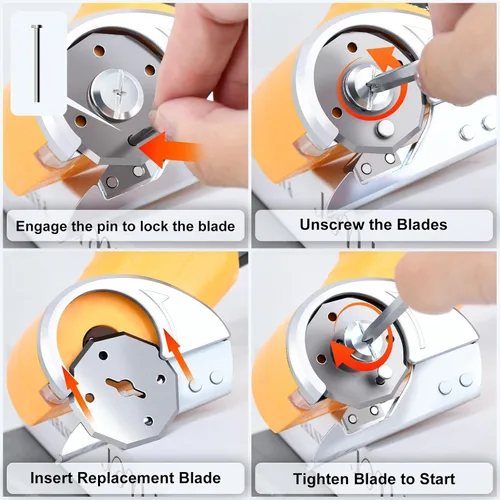 Engage the pin to lock the blade

Unscrew the Blades

Insert Replacement Blade

Tighten Blade to Start