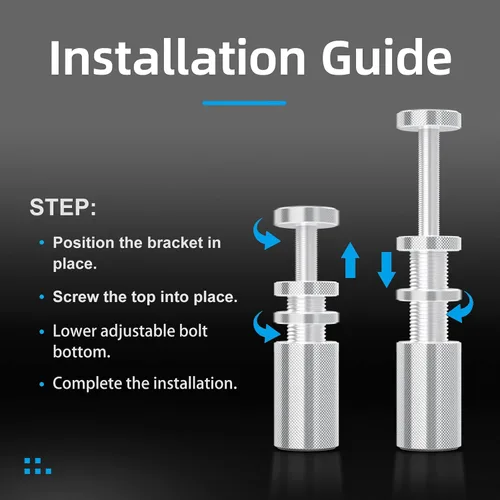 Installation Guide

STEP:

• Position the bracket in place.

• Screw the top into place.

• Lower adjustable bolt bottom.

• Complete the installation.