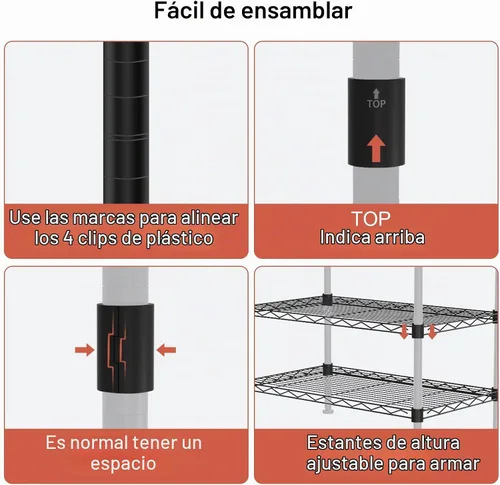 Fácil de ensamblar

Use las marcas para alinear los 4 clips de plástico

TOP

TOP
Indica arriba

Es normal tener un espacio

Estantes de altura ajustable para armar