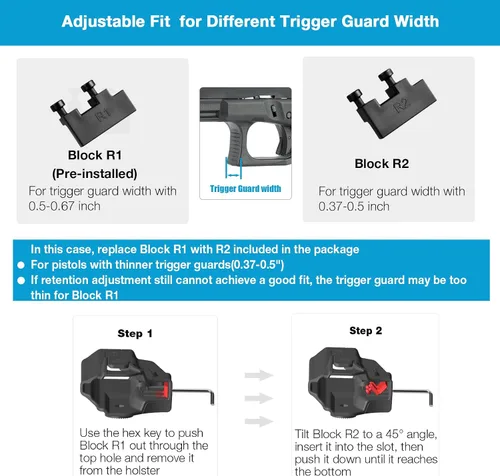 Adjustable Fit for Different Trigger Guard Width

R1

Block R1
(Pre-installed)
For trigger guard width with 0.5-0.67 inch

Trigger Guard width

R2

Block R2
For trigger guard width with 0.37-0.5 inch

In this case, replace Block R1 with R2 included in the package
● For pistols with thinner trigger guards(0.37-0.5")
● If retention adjustment still cannot achieve a good fit, the trigger guard may be too thin for Block R1

Step 1

Use the hex key to push Block R1 out through the top hole and remove it from the holster

Step 2

Tilt Block R2 to a 45° angle, insert it into the slot, then push it down until it reaches the bottom