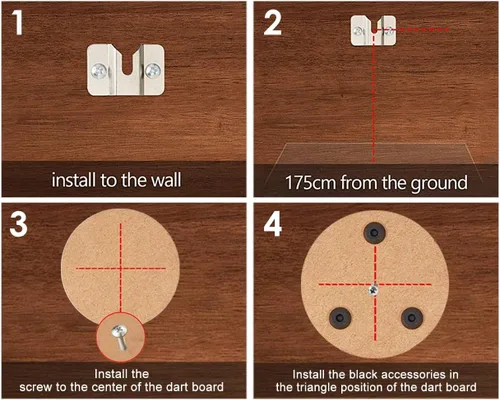 1

install to the wall

2

175cm from the ground

3

Install the
screw to the center of the dart board

4

Install the black accessories in
the triangle position of the dart board