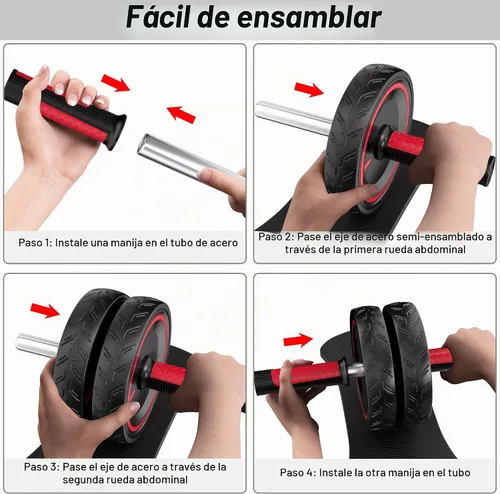 Fácil de ensamblar

Paso 1: Instale una manija en el tubo de acero

Paso 2: Pase el eje de acero semi-ensamblado a través de la primera rueda abdominal

Paso 3: Pase el eje de acero a través de la segunda rueda abdominal

Paso 4: Instale la otra manija en el tubo