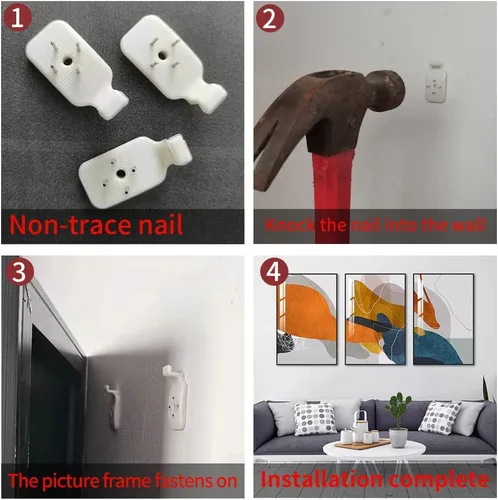 1

Non-trace nail

2

Knock the nail into the wall

3

The picture frame fastens on

4

Installation complete