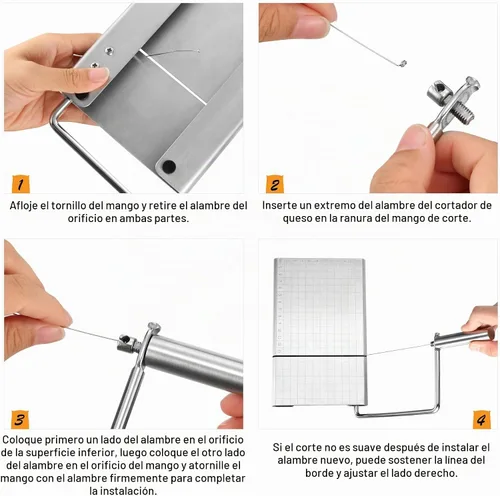 1

Afloje el tornillo del mango y retire el alambre del orificio en ambas partes.

2

Inserte un extremo del alambre del cortador de queso en la ranura del mango de corte.

3

Coloque primero un lado del alambre en el orificio de la superficie inferior, luego coloque el otro lado del alambre en el orificio del mango y atornille el mango con el alambre firmemente para completar la instalación.

4

Si el corte no es suave después de instalar el alambre nuevo, puede sostener la línea del borde y ajustar el lado derecho.