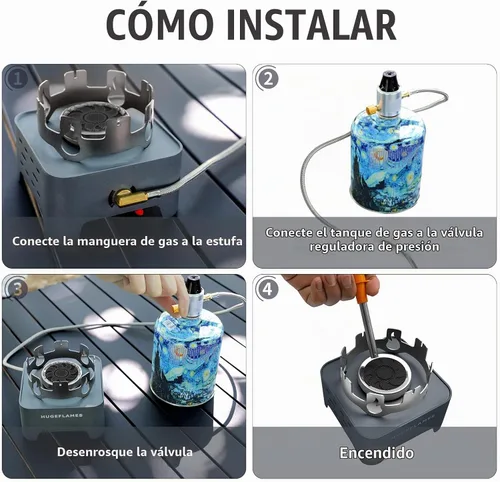 CÓMO INSTALAR

1

Conecte la manguera de gas a la estufa

2

Conecte el tanque de gas a la válvula reguladora de presión

3

HUGEFLAMES

Desenrosque la válvula

4

HUGEFLAMES

Encendido