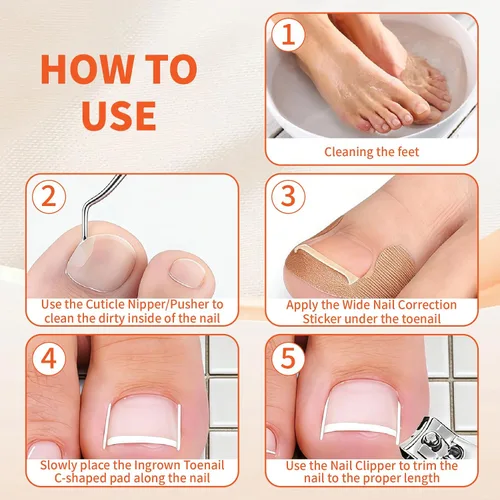 HOW TO USE

1
Cleaning the feet

2
Use the Cuticle Nipper/Pusher to clean the dirty inside of the nail

3
Apply the Wide Nail Correction Sticker under the toenail

4
Slowly place the Ingrown Toenail C-shaped pad along the nail

5
Use the Nail Clipper to trim the nail to the proper length