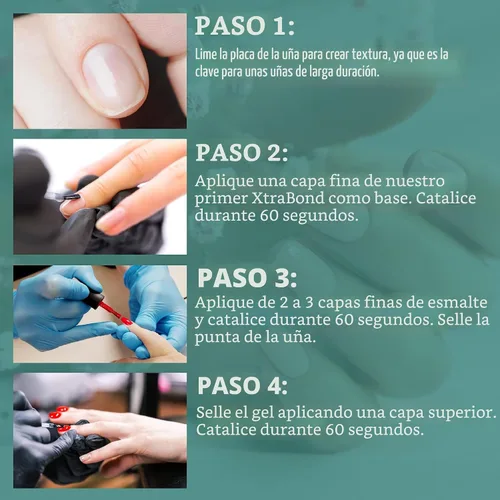 PASO 1:

Lime la placa de la uña para crear textura, ya que es la clave para unas uñas de larga duración.

PASO 2:

Aplique una capa fina de nuestro primer XtraBond como base. Catalice durante 60 segundos.

PASO 3:

Aplique de 2 a 3 capas finas de esmalte y catalice durante 60 segundos. Selle la punta de la uña.

PASO 4:

Selle el gel aplicando una capa superior. Catalice durante 60 segundos.