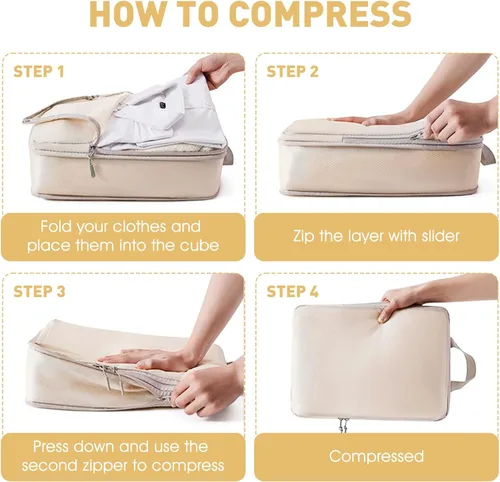 HOW TO COMPRESS

STEP 1

Fold your clothes and place them into the cube

STEP 2

Zip the layer with slider

STEP 3

Press down and use the second zipper to compress

STEP 4

Compressed