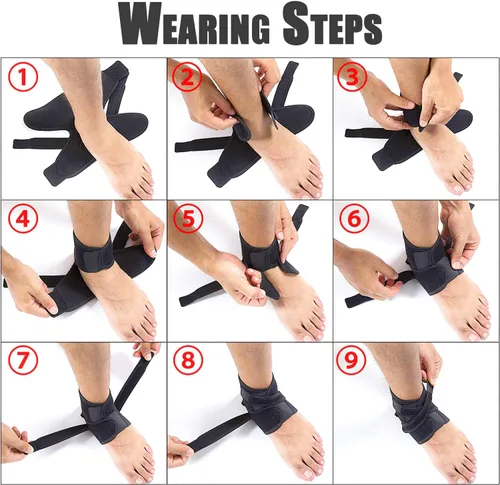 WEARING STEPS

1

2

3

4

5

6

7

8

9