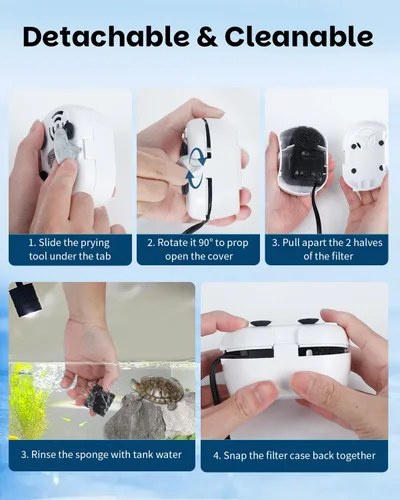 Detachable & Cleanable

1. Slide the prying tool under the tab

2. Rotate it 90° to prop open the cover

3. Pull apart the 2 halves of the filter

3. Rinse the sponge with tank water

4. Snap the filter case back together