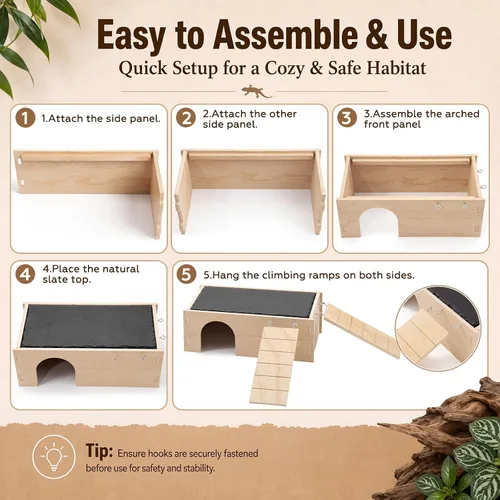 Easy to Assemble & Use

Quick Setup for a Cozy & Safe Habitat

1 1.Attach the side panel.

2 2.Attach the other side panel.

3 3.Assemble the arched front panel

4 4.Place the natural slate top.

5 5.Hang the climbing ramps on both sides.

Tip: Ensure hooks are securely fastened before use for safety and stability.