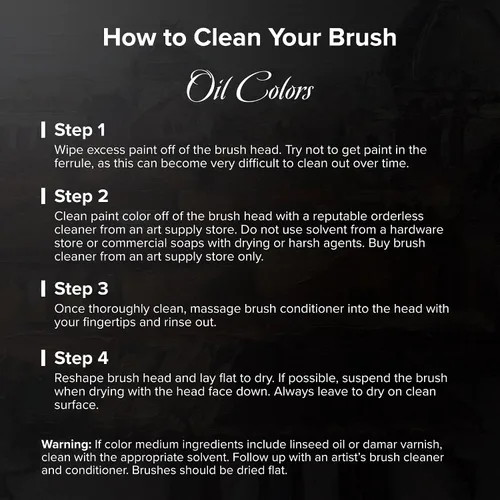 How to Clean Your Brush

Oil Colors

Step 1
Wipe excess paint off of the brush head. Try not to get paint in the ferrule, as this can become very difficult to clean out over time.

Step 2
Clean paint color off of the brush head with a reputable orderless cleaner from an art supply store. Do not use solvent from a hardware store or commercial soaps with drying or harsh agents. Buy brush cleaner from an art supply store only.

Step 3
Once thoroughly clean, massage brush conditioner into the head with your fingertips and rinse out.

Step 4
Reshape brush head and lay flat to dry. If possible, suspend the brush when drying with the head face down. Always leave to dry on clean surface.

Warning: If color medium ingredients include linseed oil or damar varnish, clean with the appropriate solvent. Follow up with an artist's brush cleaner and conditioner. Brushes should be dried flat.