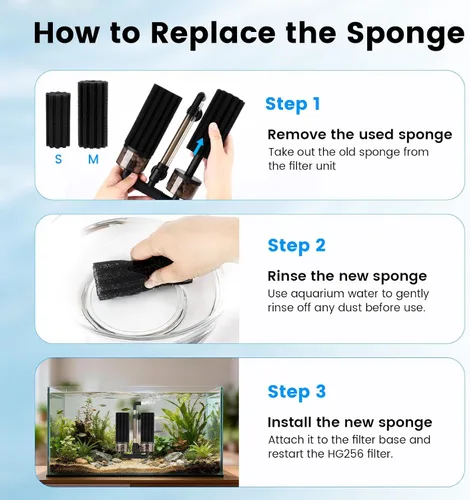 How to Replace the Sponge

S M

Step 1

Remove the used sponge

Take out the old sponge from the filter unit

Step 2

Rinse the new sponge

Use aquarium water to gently rinse off any dust before use.

Step 3

Install the new sponge

Attach it to the filter base and restart the HG256 filter.