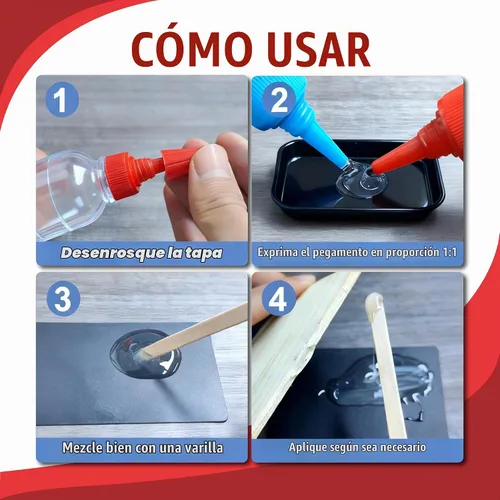 CÓMO USAR

1

Desenrosque la tapa

2

Exprima el pegamento en proporción 1:1

3

Mezcle bien con una varilla

4

Aplique según sea necesario