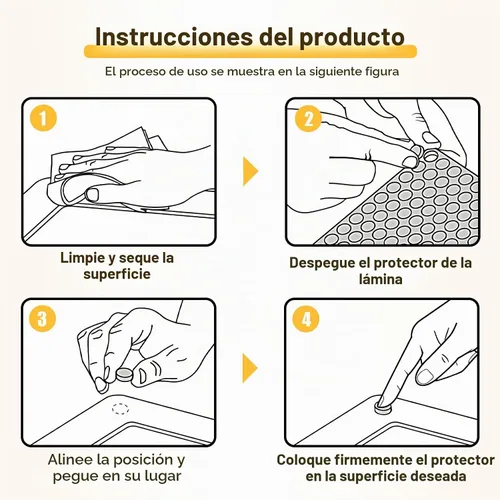 Instrucciones del producto

El proceso de uso se muestra en la siguiente figura

1

Limpie y seque la superficie

2

Despegue el protector de la lámina

3

Alinee la posición y pegue en su lugar

4

Coloque firmemente el protector en la superficie deseada