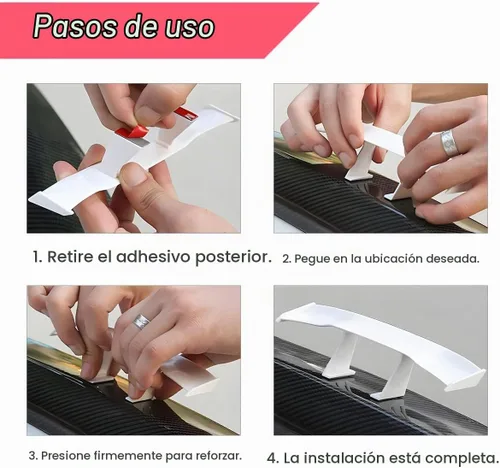 Pasos de uso

1. Retire el adhesivo posterior.

2. Pegue en la ubicación deseada.

3. Presione firmemente para reforzar.

4. La instalación está completa.