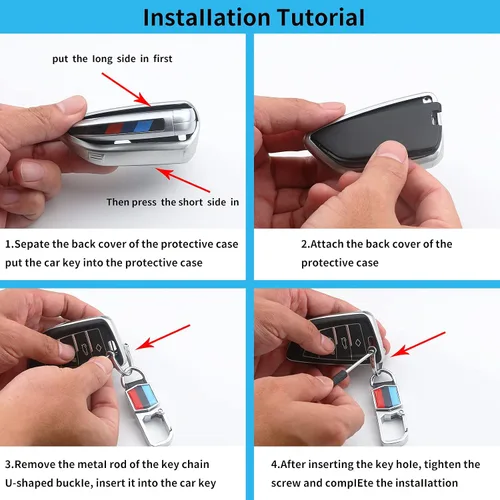 Installation Tutorial

put the long side in first

Then press the short side in

1.Sepate the back cover of the protective case put the car key into the protective case

2.Attach the back cover of the protective case

3.Remove the metal rod of the key chain U-shaped buckle, insert it into the car key

4.After inserting the key hole, tighten the screw and complEte the installattion