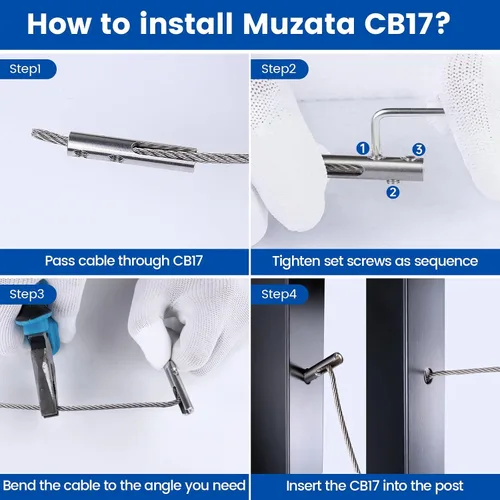 How to install Muzata CB17?

Step1

Pass cable through CB17

Step2

1

3

2

Tighten set screws as sequence

Step3

Bend the cable to the angle you need

Step4

Insert the CB17 into the post