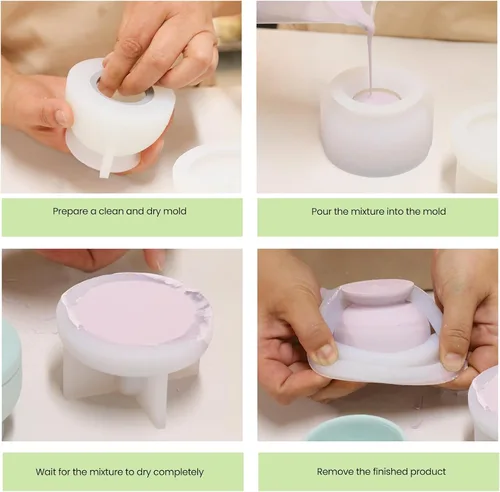 Prepare a clean and dry mold

Pour the mixture into the mold

Wait for the mixture to dry completely

Remove the finished product