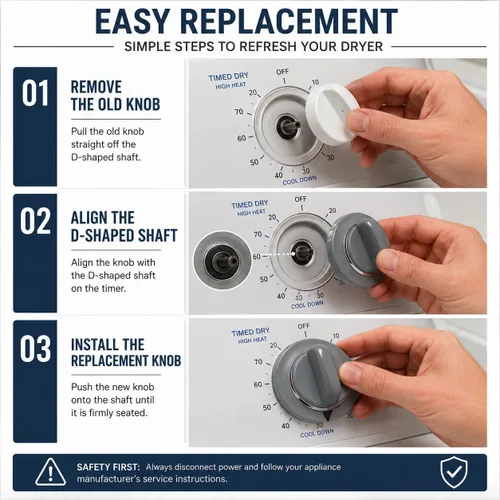 EASY REPLACEMENT

SIMPLE STEPS TO REFRESH YOUR DRYER

01

REMOVE THE OLD KNOB

Pull the old knob straight off the D-shaped shaft.

TIMED DRY
HIGH HEAT
OFF
10
20
70
60
50
40
30
30
COOL DOWN

02

ALIGN THE D-SHAPED SHAFT

Align the knob with the D-shaped shaft on the timer.

TIMED DRY
HIGH HEAT
OFF
20
20
70
60
50
40
10
30
COOL DOWN

03

INSTALL THE REPLACEMENT KNOB

Push the new knob onto the shaft until it is firmly seated.

TIMED DRY
HIGH HEAT
OFF
10
20
70
60
50
40
30
20
COOL DOWN

SAFETY FIRST: Always disconnect power and follow your appliance manufacturer's service instructions.