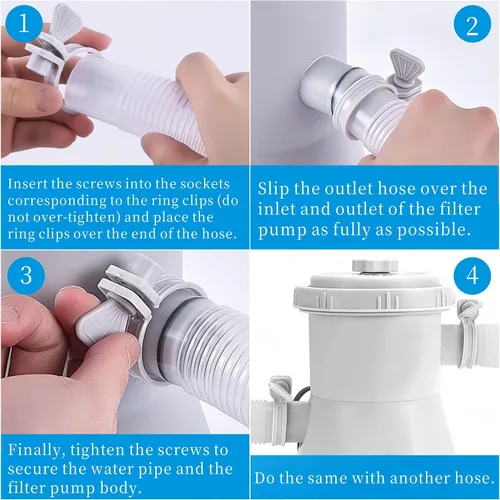 1

Insert the screws into the sockets corresponding to the ring clips (do not over-tighten) and place the ring clips over the end of the hose.

2

Slip the outlet hose over the inlet and outlet of the filter pump as fully as possible.

3

Finally, tighten the screws to secure the water pipe and the filter pump body.

4

Do the same with another hose.