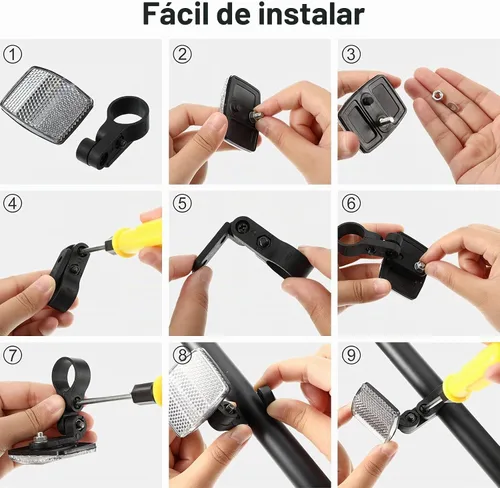 Fácil de instalar

①

②

③

④

⑤

⑥

⑦

⑧

⑨