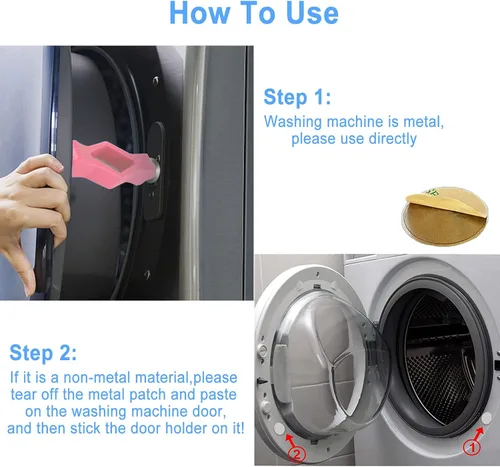 How To Use

Step 1:
Washing machine is metal, please use directly

Step 2:
If it is a non-metal material,please tear off the metal patch and paste on the washing machine door, and then stick the door holder on it!

②

①