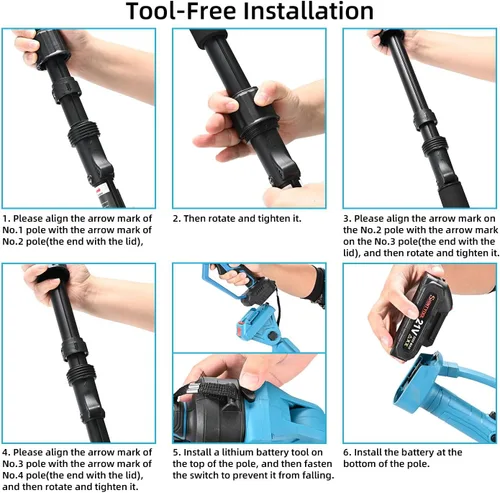 Tool-Free Installation

1. Please align the arrow mark of No.1 pole with the arrow mark of No.2 pole(the end with the lid),

2. Then rotate and tighten it.

3. Please align the arrow mark on the No.2 pole with the arrow mark on the No.3 pole(the end with the lid), and then rotate and tighten it.

21V

4. Please align the arrow mark of No.3 pole with the arrow mark of No.4 pole(the end with the lid), and then rotate and tighten it.

5. Install a lithium battery tool on the top of the pole, and then fasten the switch to prevent it from falling.

6. Install the battery at the bottom of the pole.