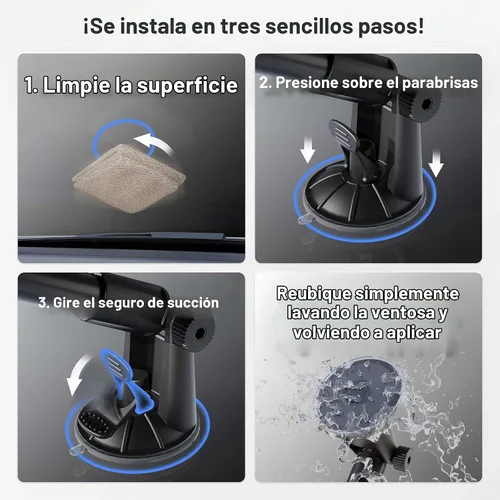 ¡Se instala en tres sencillos pasos!

1. Limpie la superficie

2. Presione sobre el parabrisas

3. Gire el seguro de succión

Reubique simplemente lavando la ventosa y volviendo a aplicar