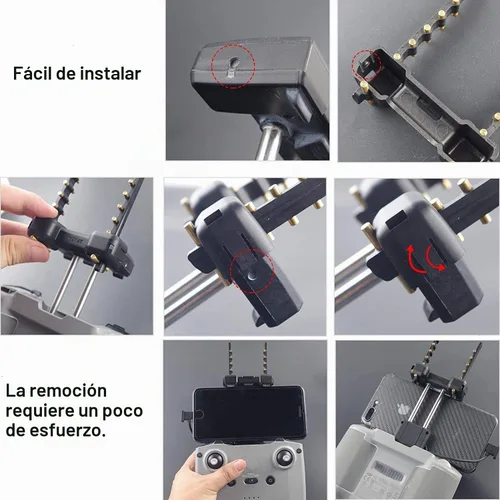 Fácil de instalar

La remoción requiere un poco de esfuerzo.