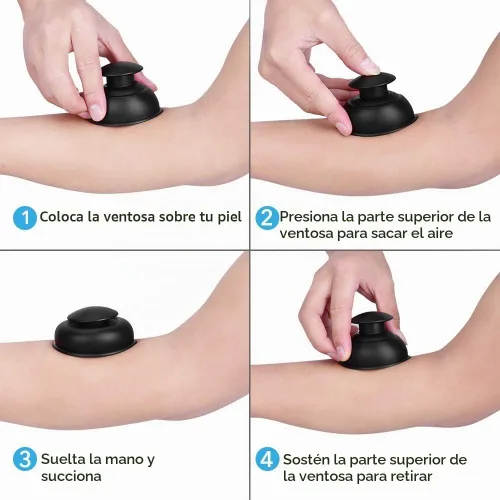 1 Coloca la ventosa sobre tu piel

2 Presiona la parte superior de la ventosa para sacar el aire

3 Suelta la mano y succiona

4 Sostén la parte superior de la ventosa para retirar