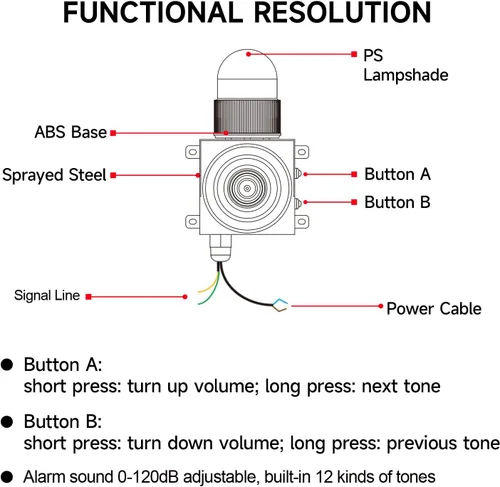 FUNCTIONAL RESOLUTION

PS Lampshade

ABS Base

Sprayed Steel

Button A

Button B

Signal Line

Power Cable

● Button A:
short press: turn up volume; long press: next tone

● Button B:
short press: turn down volume; long press: previous tone

● Alarm sound 0-120dB adjustable, built-in 12 kinds of tones