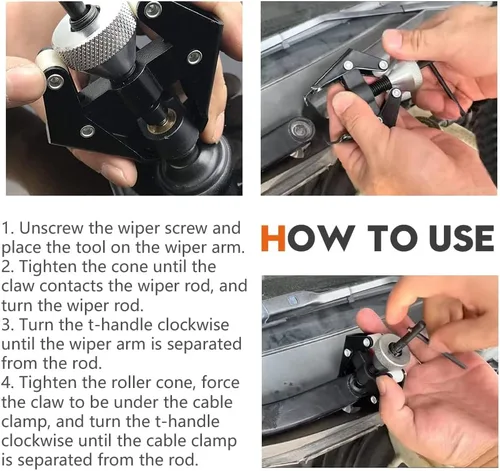 HOW TO USE

1. Unscrew the wiper screw and place the tool on the wiper arm.
2. Tighten the cone until the claw contacts the wiper rod, and turn the wiper rod.
3. Turn the t-handle clockwise until the wiper arm is separated from the rod.
4. Tighten the roller cone, force the claw to be under the cable clamp, and turn the t-handle clockwise until the cable clamp is separated from the rod.