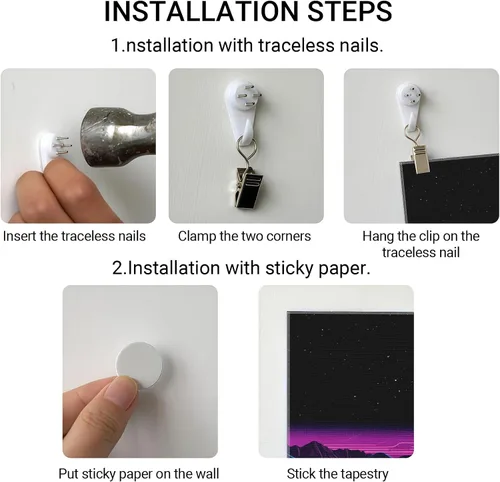 INSTALLATION STEPS

1.nstallation with traceless nails.

Insert the traceless nails

Clamp the two corners

Hang the clip on the traceless nail

2.Installation with sticky paper.

Put sticky paper on the wall

Stick the tapestry