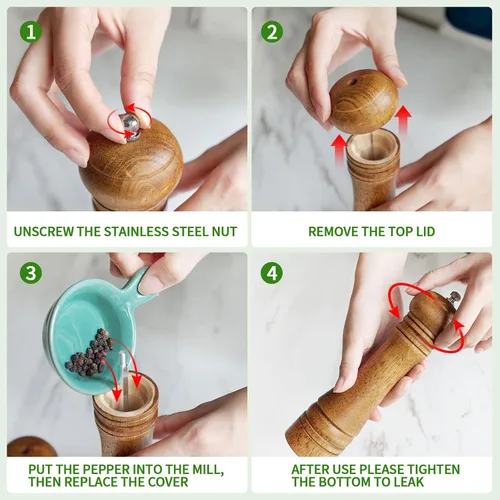 1

UNSCREW THE STAINLESS STEEL NUT

2

REMOVE THE TOP LID

3

PUT THE PEPPER INTO THE MILL, THEN REPLACE THE COVER

4

AFTER USE PLEASE TIGHTEN THE BOTTOM TO LEAK