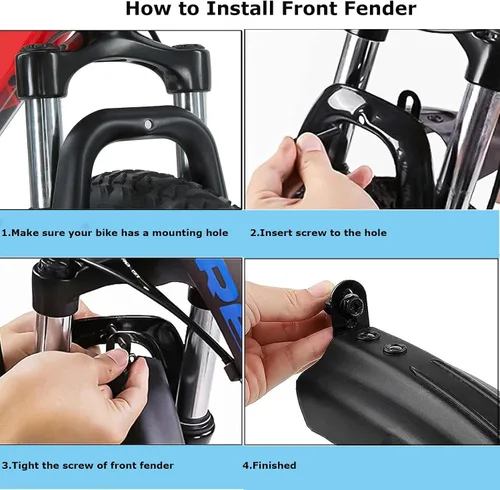 How to Install Front Fender

1.Make sure your bike has a mounting hole

2.Insert screw to the hole

3.Tight the screw of front fender

4.Finished