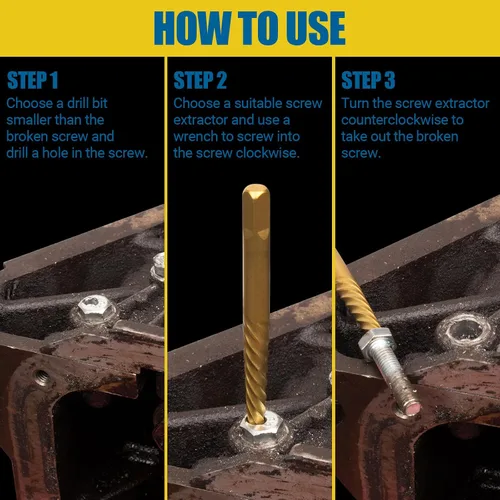 HOW TO USE

STEP 1
Choose a drill bit smaller than the broken screw and drill a hole in the screw.

STEP 2
Choose a suitable screw extractor and use a wrench to screw into the screw clockwise.

STEP 3
Turn the screw extractor counterclockwise to take out the broken screw.