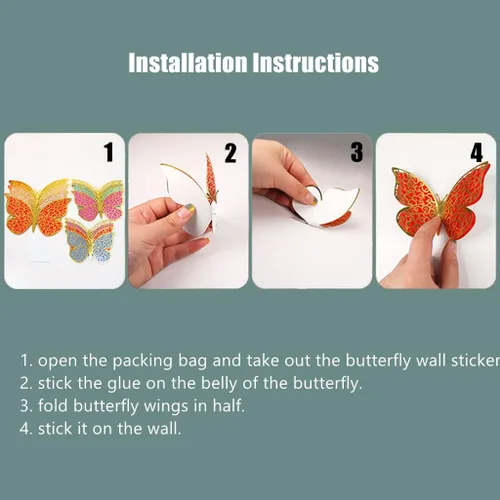 Installation Instructions

1

2

3

4

1. open the packing bag and take out the butterfly wall sticker
2. stick the glue on the belly of the butterfly.
3. fold butterfly wings in half.
4. stick it on the wall.