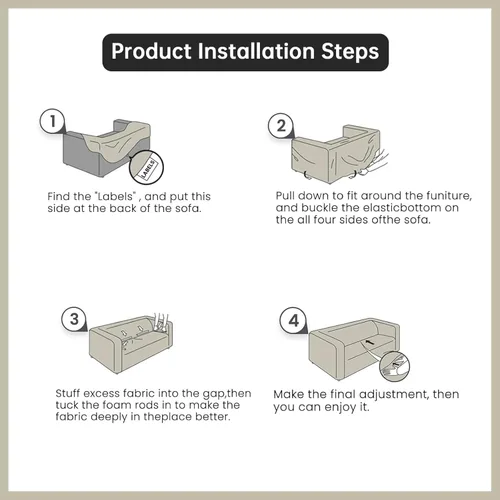 Product Installation Steps

1

LABELS

Find the "Labels" , and put this side at the back of the sofa.

2

Pull down to fit around the funiture, and buckle the elasticbottom on the all four sides ofthe sofa.

3

Stuff excess fabric into the gap,then tuck the foam rods in to make the fabric deeply in theplace better.

4

Make the final adjustment, then you can enjoy it.