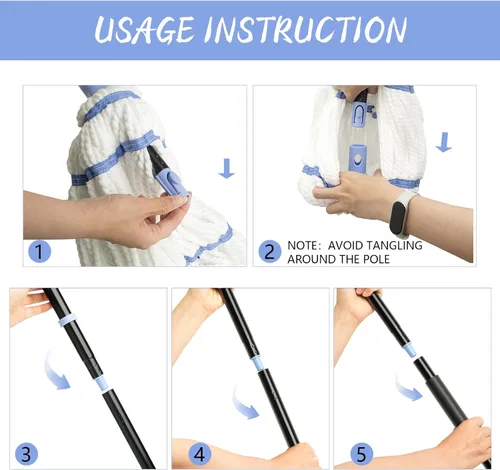 USAGE INSTRUCTION

1

2 NOTE: AVOID TANGLING AROUND THE POLE

3

4

5