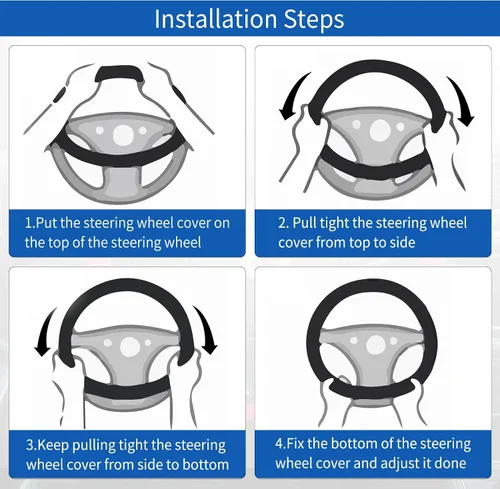 Installation Steps

1.Put the steering wheel cover on the top of the steering wheel

2. Pull tight the steering wheel cover from top to side

3.Keep pulling tight the steering wheel cover from side to bottom

4.Fix the bottom of the steering wheel cover and adjust it done