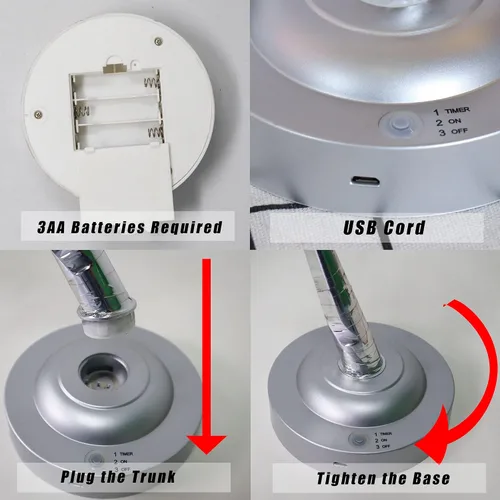 3AA Batteries Required

1 TIMER
2 ON
3 OFF

USB Cord

1 TIMER
2 ON
3 OFF

Plug the Trunk

1 TIMER
2 ON
3 OFF

Tighten the Base