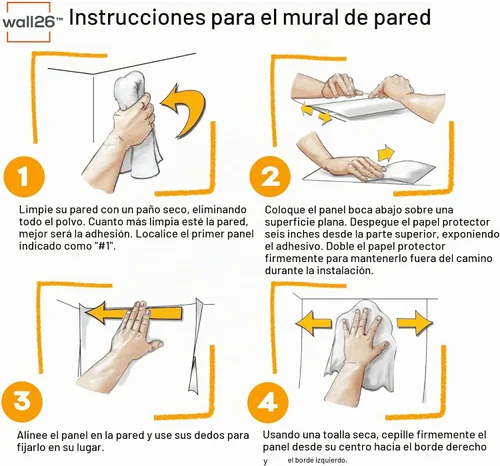 wall26™ Instrucciones para el mural de pared

1

Limpie su pared con un paño seco, eliminando todo el polvo. Cuanto más limpia esté la pared, mejor será la adhesión. Localice el primer panel indicado como "#1".

2

Coloque el panel boca abajo sobre una superficie plana. Despegue el papel protector seis inches desde la parte superior, exponiendo el adhesivo. Doble el papel protector firmemente para mantenerlo fuera del camino durante la instalación.

3

Alinee el panel en la pared y use sus dedos para fijarlo en su lugar.

4

Usando una toalla seca, cepille firmemente el panel desde su centro hacia el borde derecho y el borde izquierdo.