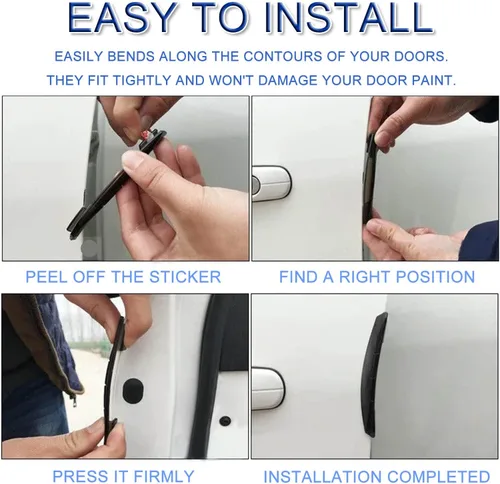 EASY TO INSTALL

EASILY BENDS ALONG THE CONTOURS OF YOUR DOORS.

THEY FIT TIGHTLY AND WON'T DAMAGE YOUR DOOR PAINT.

PEEL OFF THE STICKER

FIND A RIGHT POSITION

PRESS IT FIRMLY

INSTALLATION COMPLETED