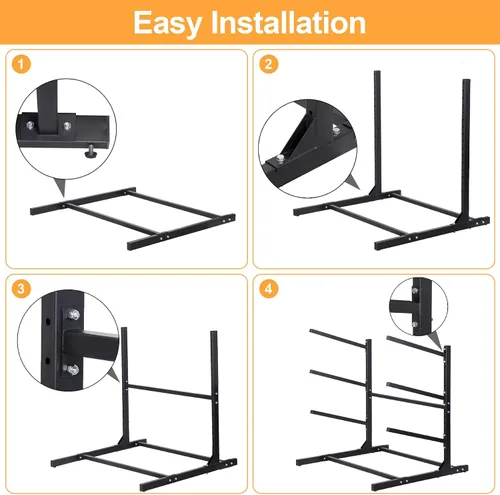 Easy Installation

1

2

3

4